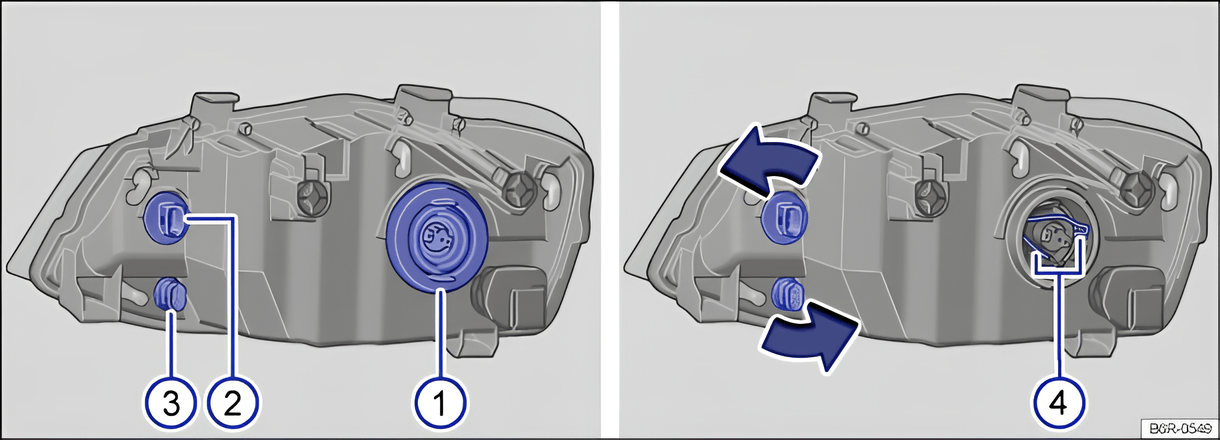 3 2 1

4

B6R-0549