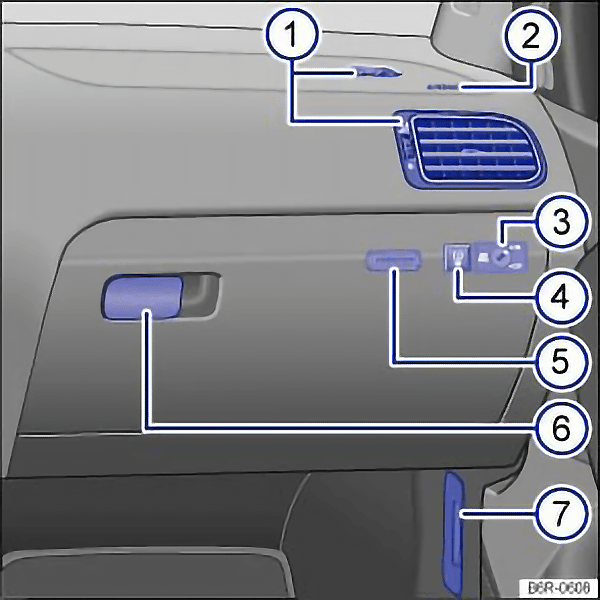 1
2
3
4
5
6
7
B6R-0608